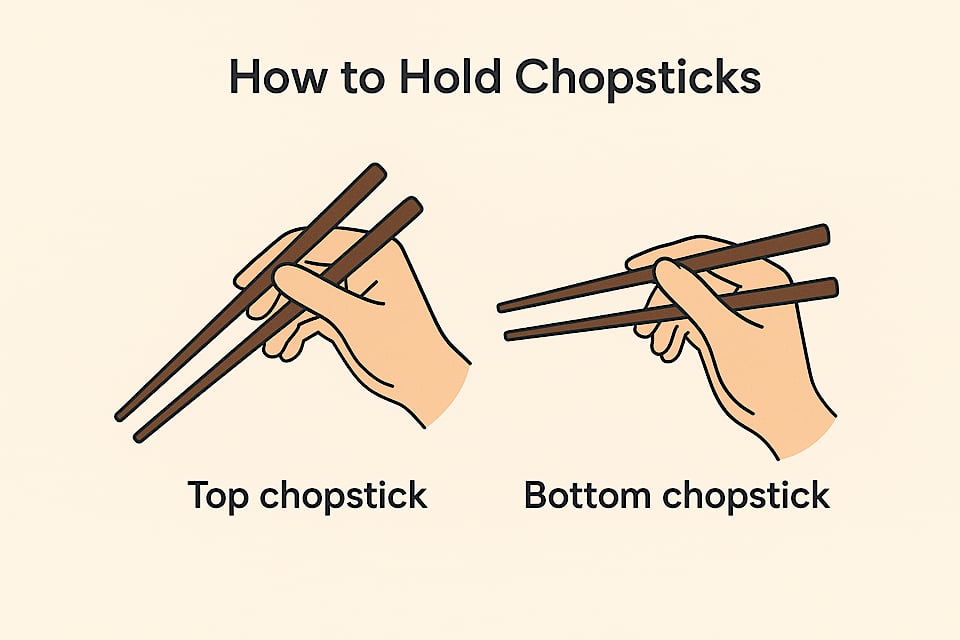 How to Hold Chopsticks

Top chopstick

Bottom chopstick